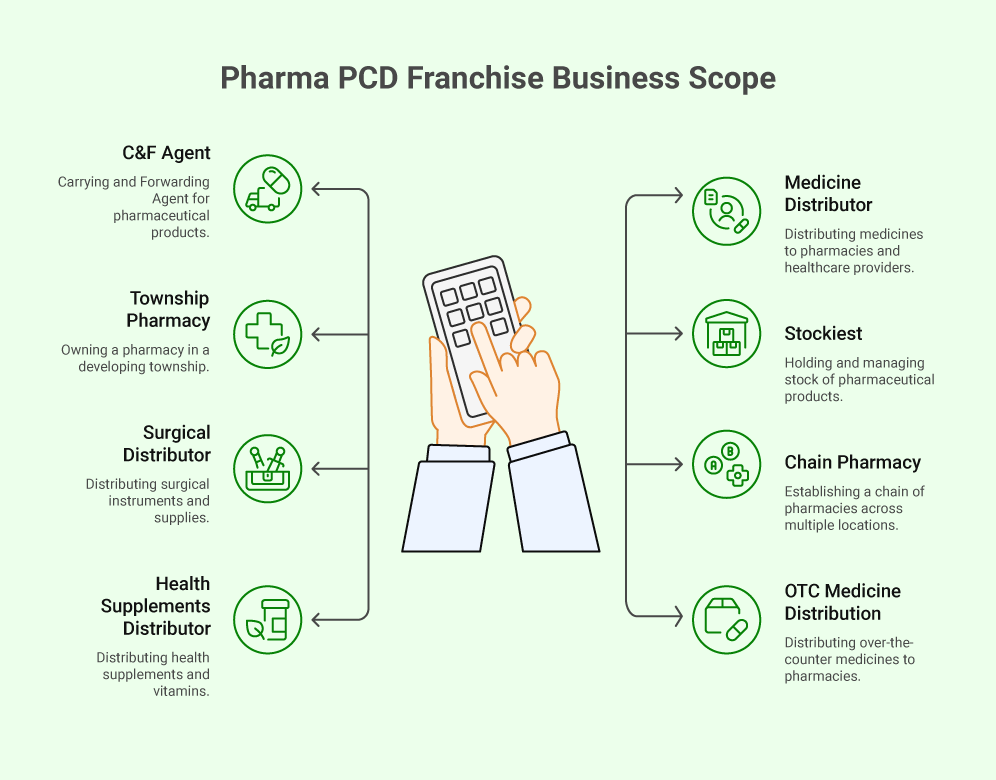 Pharma PCD Franchise Business Scope

C&F Agent

Carrying and Forwarding Agent for pharmaceutical products.

Township Pharmacy

Owning a pharmacy in a developing township.

Surgical Distributor

Distributing surgical instruments and supplies.

Health Supplements Distributor

Distributing health supplements and vitamins.

Medicine Distributor

Distributing medicines to pharmacies and healthcare providers.

Stockiest

Holding and managing stock of pharmaceutical products.

Chain Pharmacy

Establishing a chain of pharmacies across multiple locations.

OTC Medicine Distribution

Distributing over-the-counter medicines to pharmacies.